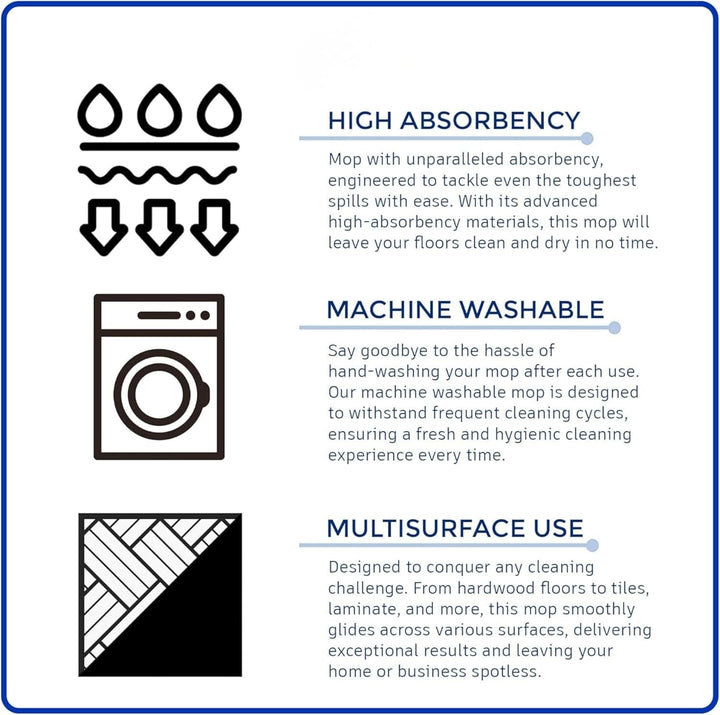 HIGH ABSORBENCY

Mop with unparalleled absorbency, engineered to tackle even the toughest spills with ease. With its advanced high-absorbency materials, this mop will leave your floors clean and dry in no time.

MACHINE WASHABLE

Say goodbye to the hassle of hand-washing your mop after each use. Our machine washable mop is designed to withstand frequent cleaning cycles, ensuring a fresh and hygienic cleaning experience every time.

MULTISURFACE USE

Designed to conquer any cleaning challenge. From hardwood floors to tiles, laminate, and more, this mop smoothly glides across various surfaces, delivering exceptional results and leaving your home or business spotless.